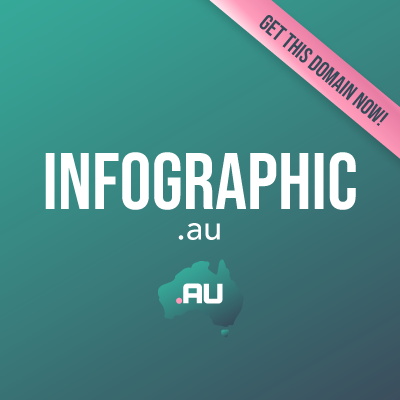 GET THIS DOMAIN NOW!

INFOGRAPHIC
.au

.AU